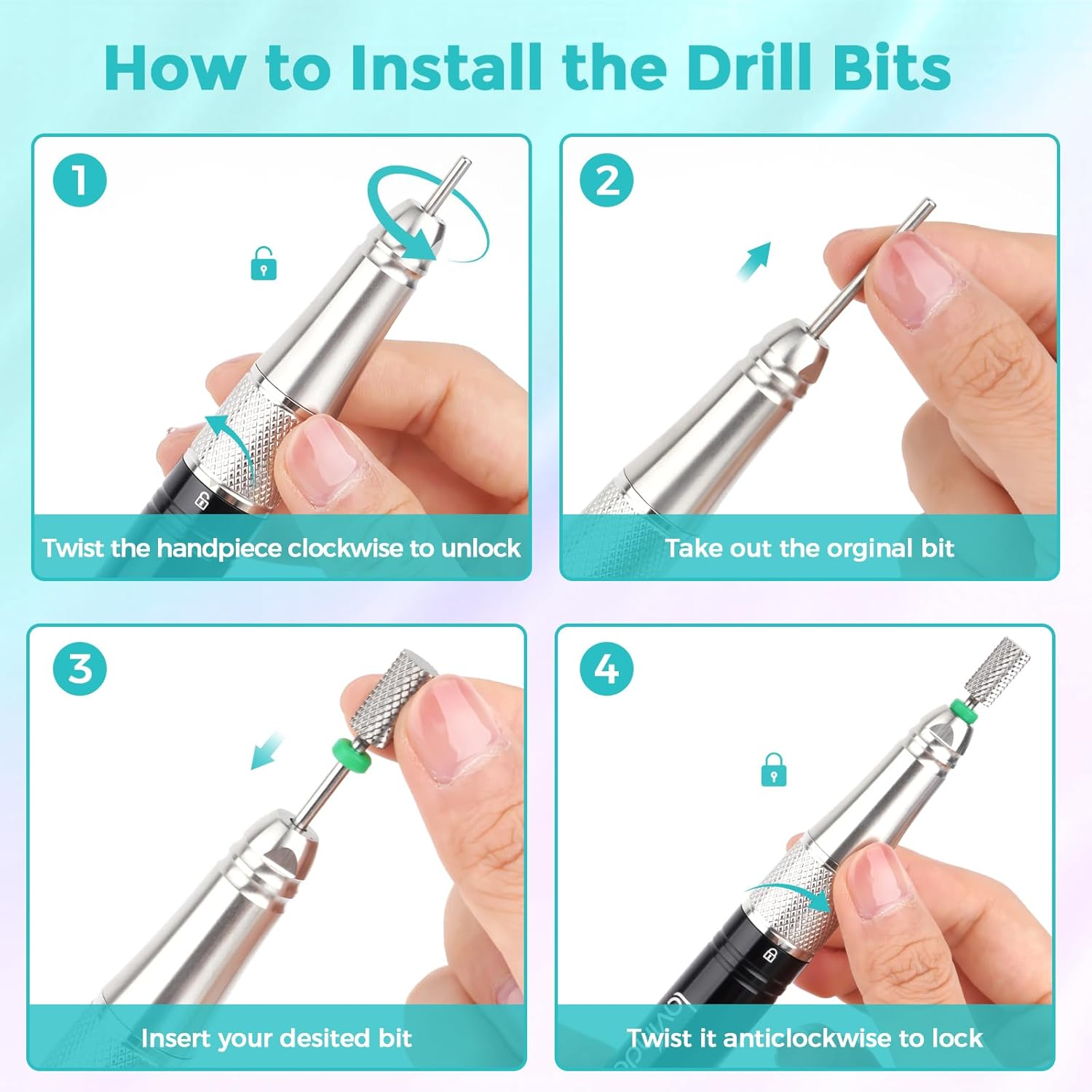 How to Install the Drill Bits

1

Twist the handpiece clockwise to unlock

2

Take out the orginal bit

3

Insert your desited bit

4

Twist it anticlockwise to lock